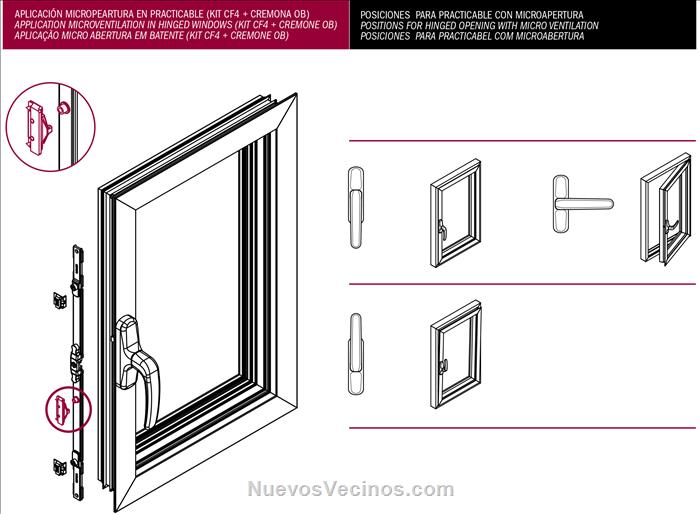 APLICACIÓN MICROPEARTURA EN PRACTICABLE (KIT CF4 + CREMONA OB)
APPLICATION MICROVENTILATION IN HINGED WINDOWS (KIT CF4 + CREMONE OB)
APLICAÇÃO MICRO ABERTURA EM BATENTE (KIT CF4 + CREMONE OB)

POSICIONES PARA PRACTICABLE CON MICROAPERTURA
POSITIONS FOR HINGED OPENING WITH MICRO VENTILATION
POSICIONES PARA PRACTICABEL COM MICROABERTURA

NuevosVecinos.com